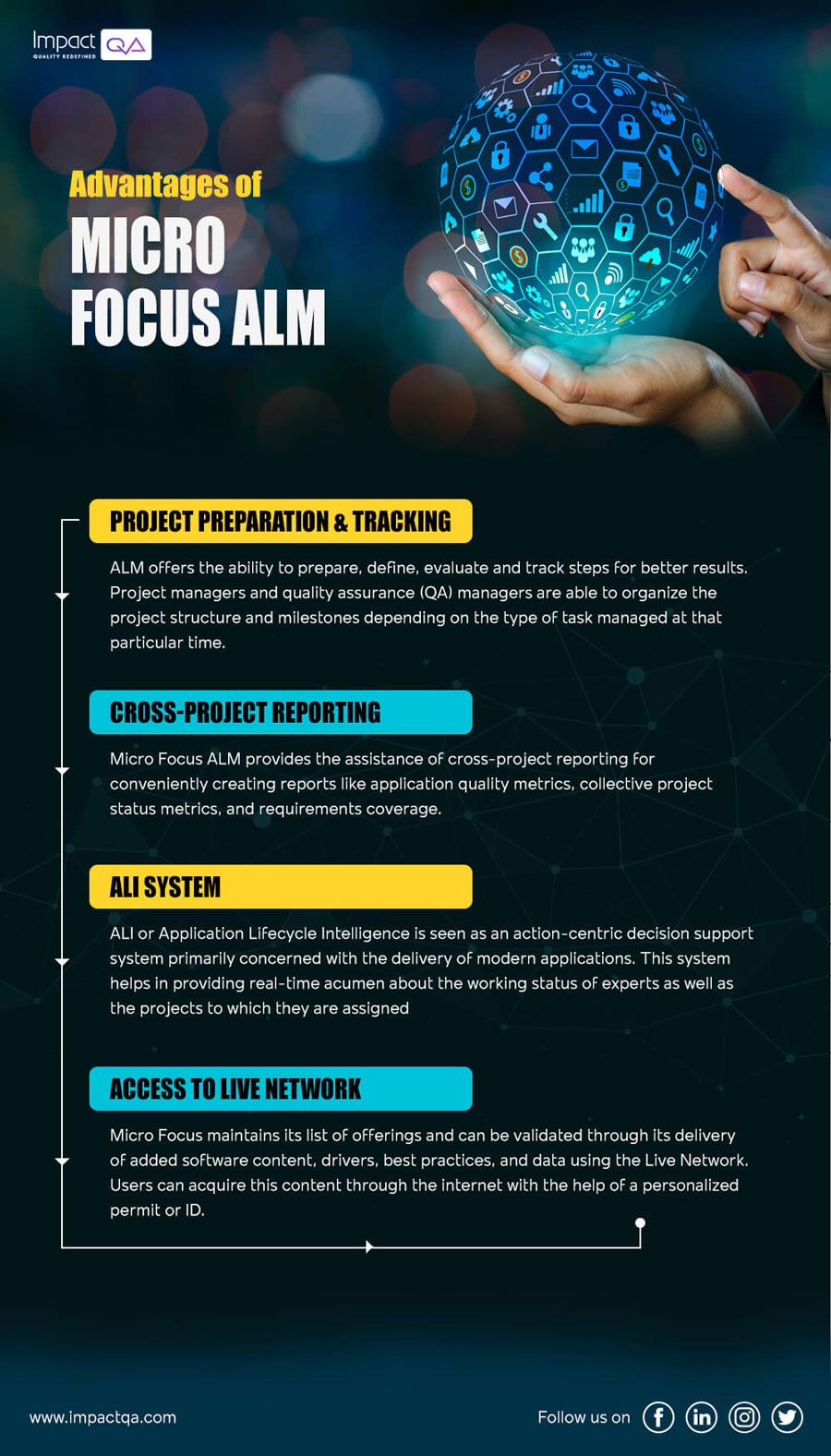 Impact QA
QUALITY REDEFINED

Advantages of
MICRO FOCUS ALM

PROJECT PREPARATION & TRACKING

ALM offers the ability to prepare, define, evaluate and track steps for better results. Project managers and quality assurance (QA) managers are able to organize the project structure and milestones depending on the type of task managed at that particular time.

CROSS-PROJECT REPORTING

Micro Focus ALM provides the assistance of cross-project reporting for conveniently creating reports like application quality metrics, collective project status metrics, and requirements coverage.

ALI SYSTEM

ALI or Application Lifecycle Intelligence is seen as an action-centric decision support system primarily concerned with the delivery of modern applications. This system helps in providing real-time acumen about the working status of experts as well as the projects to which they are assigned

ACCESS TO LIVE NETWORK

Micro Focus maintains its list of offerings and can be validated through its delivery of added software content, drivers, best practices, and data using the Live Network. Users can acquire this content through the internet with the help of a personalized permit or ID.

www.impactqa.com

Follow us on